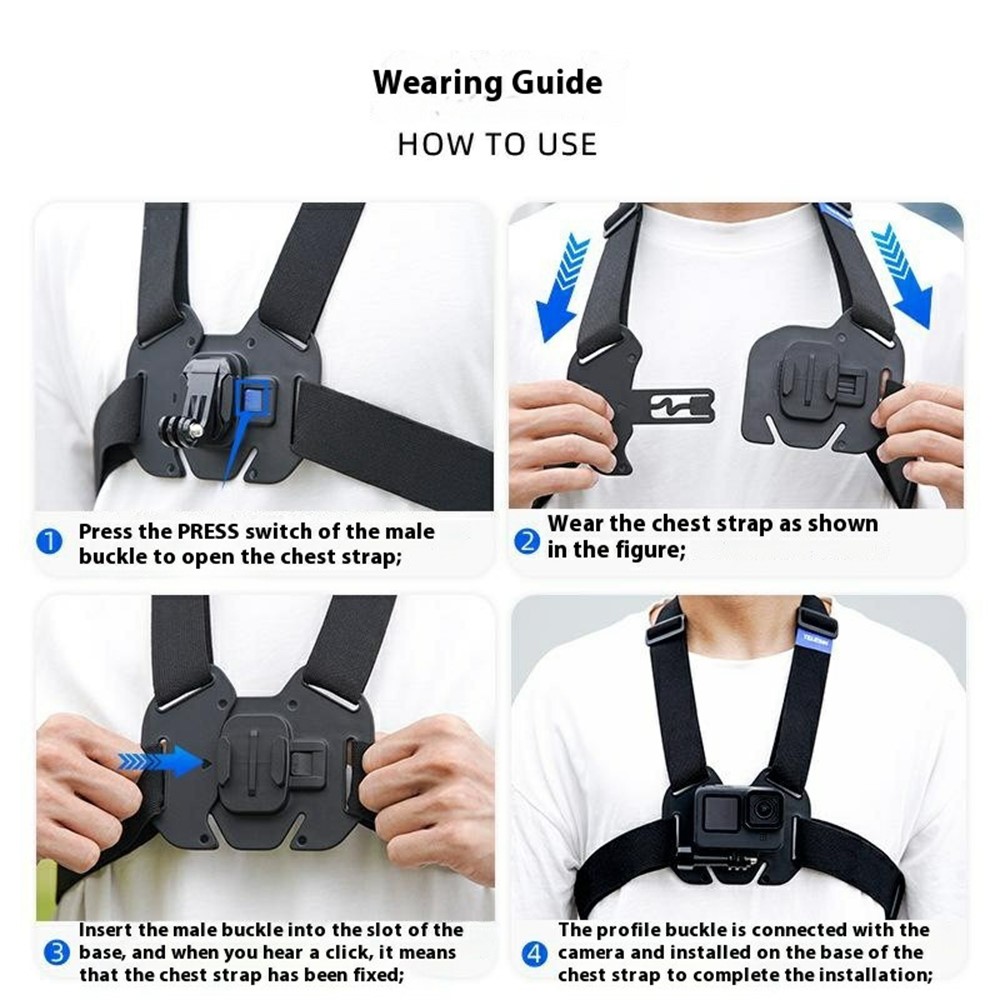 Wearing Guide

HOW TO USE

1 Press the PRESS switch of the male buckle to open the chest strap;

2 Wear the chest strap as shown in the figure;

3 Insert the male buckle into the slot of the base, and when you hear a click, it means that the chest strap has been fixed;

4 The profile buckle is connected with the camera and installed on the base of the chest strap to complete the installation;