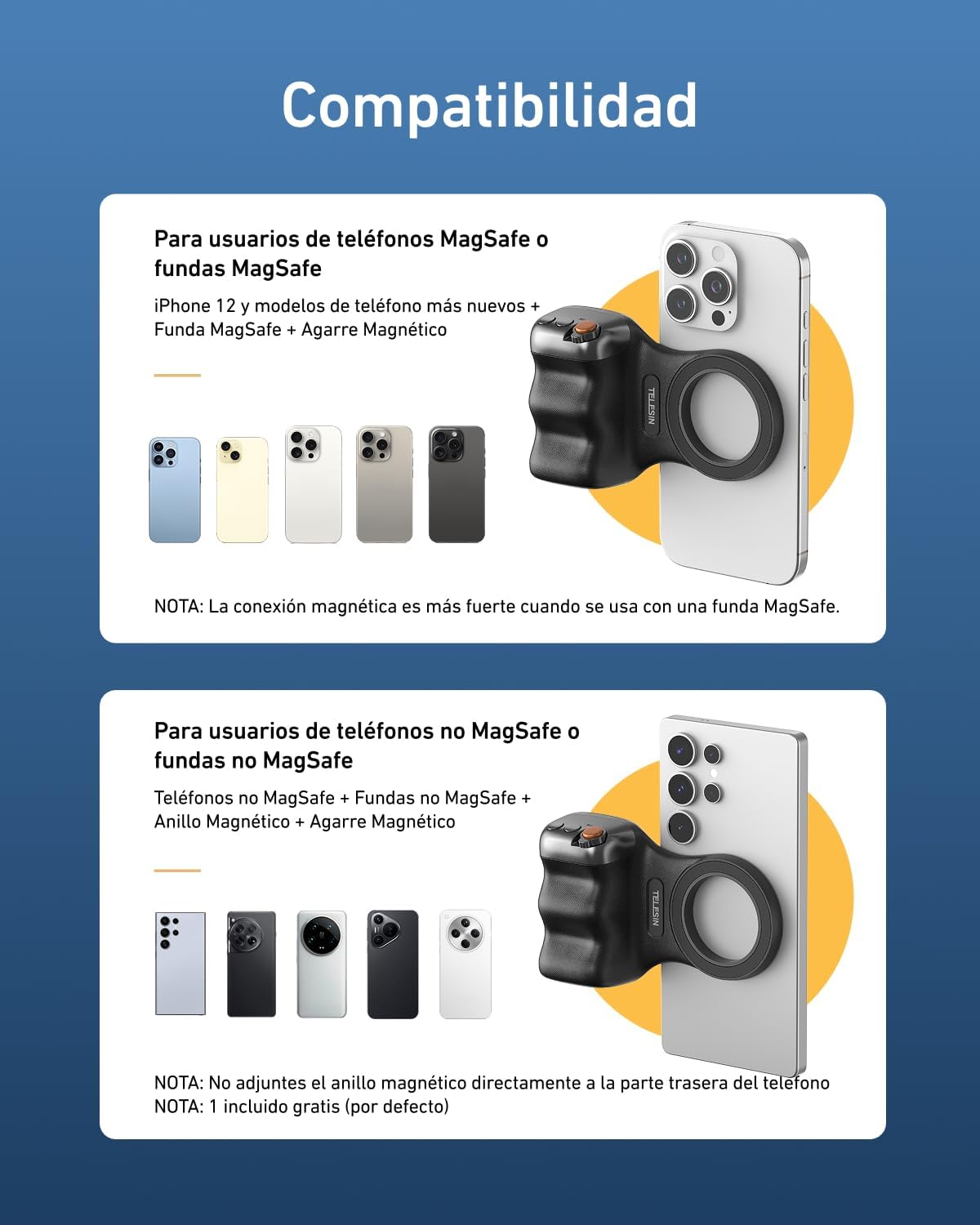 Compatibilidad

Para usuarios de teléfonos MagSafe o fundas MagSafe

iPhone 12 y modelos de teléfono más nuevos + Funda MagSafe + Agarre Magnético

TELESIN

NOTA: La conexión magnética es más fuerte cuando se usa con una funda MagSafe.

Para usuarios de teléfonos no MagSafe o fundas no MagSafe

Teléfonos no MagSafe + Fundas no MagSafe + Anillo Magnético + Agarre Magnético

TELESIN

NOTA: No adjuntes el anillo magnético directamente a la parte trasera del teléfono
NOTA: 1 incluido gratis (por defecto)